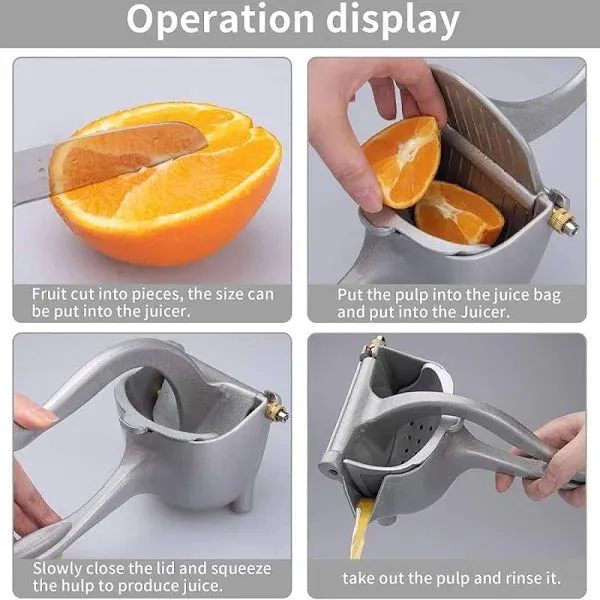 Operation display

Fruit cut into pieces, the size can be put into the juicer.

Put the pulp into the juice bag and put into the Juicer.

Slowly close the lid and squeeze the hulp to produce juice.

take out the pulp and rinse it.